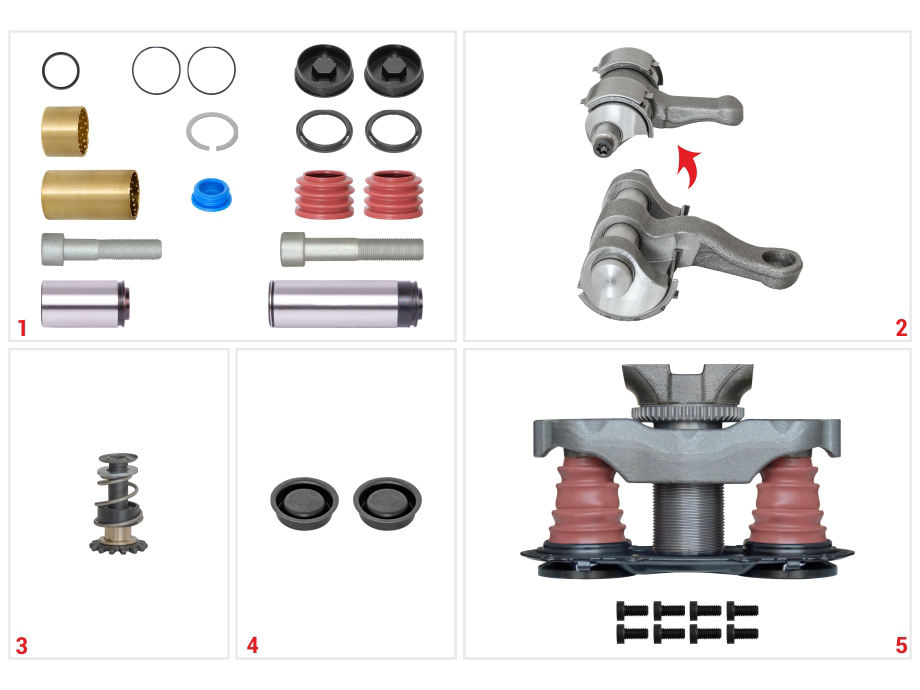 1
2
3
4
5