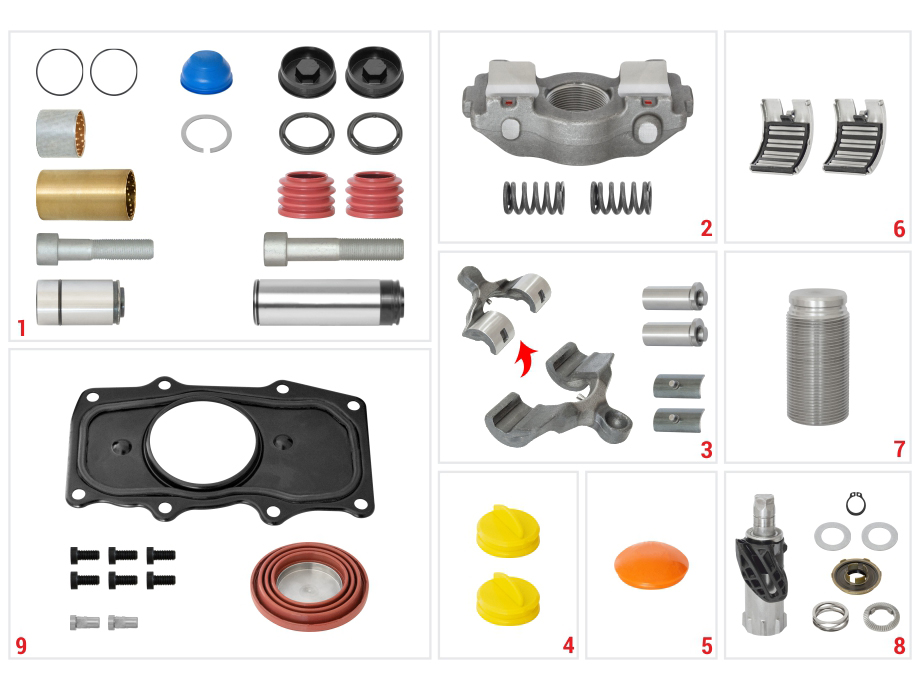 1
2
6
3
7
9
4
5
8